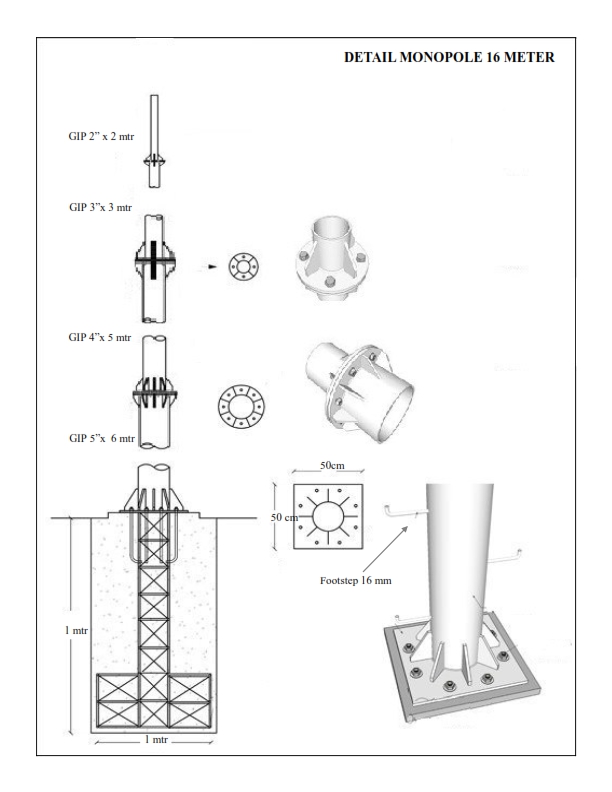 DETAIL MONOPOLE 16 METER

GIP 2" x 2 mtr

GIP 3"x 3 mtr

GIP 4"x 5 mtr

GIP 5"x 6 mtr

50cm

50 cm

Footstep 16 mm

1 mtr

1 mtr